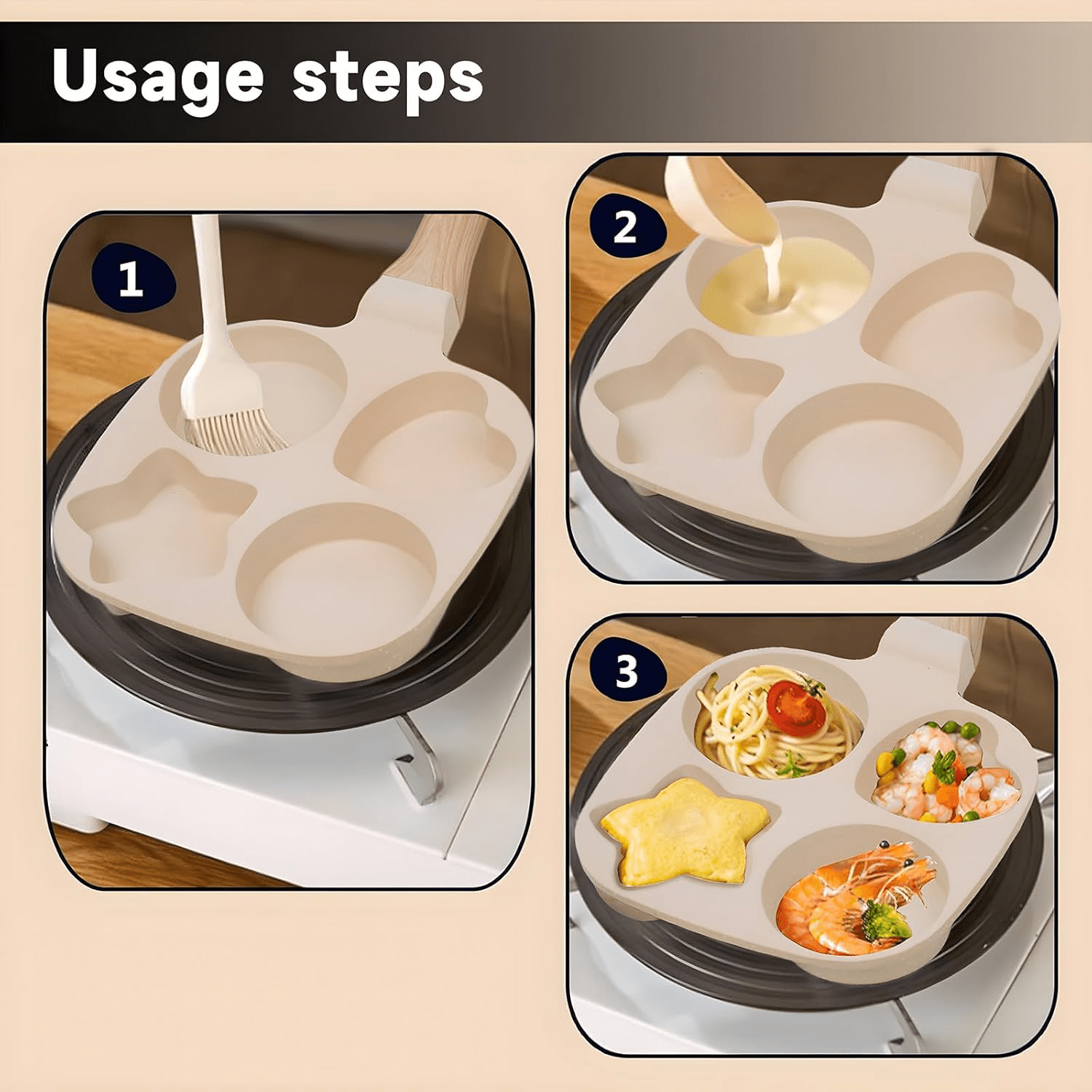 Usage steps

1

2

3