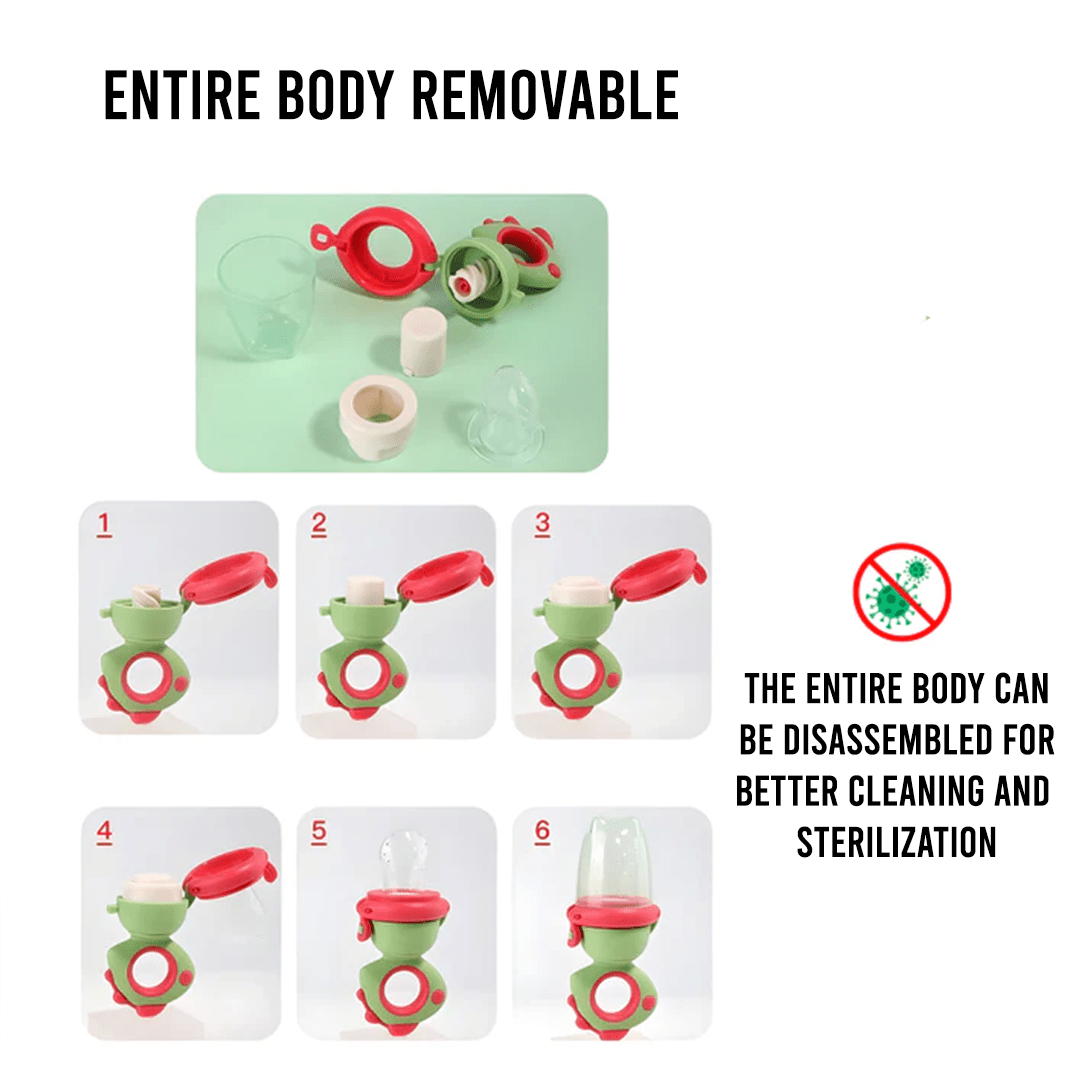 ENTIRE BODY REMOVABLE

1

2

3

4

5

6

THE ENTIRE BODY CAN BE DISASSEMBLED FOR BETTER CLEANING AND STERILIZATION